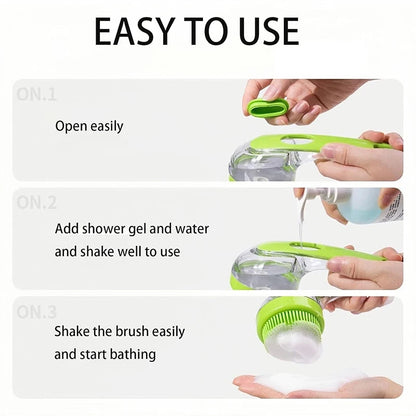 EASY TO USE

ON.1

Open easily

ON.2

Add shower gel and water and shake well to use

ON.3

Shake the brush easily and start bathing