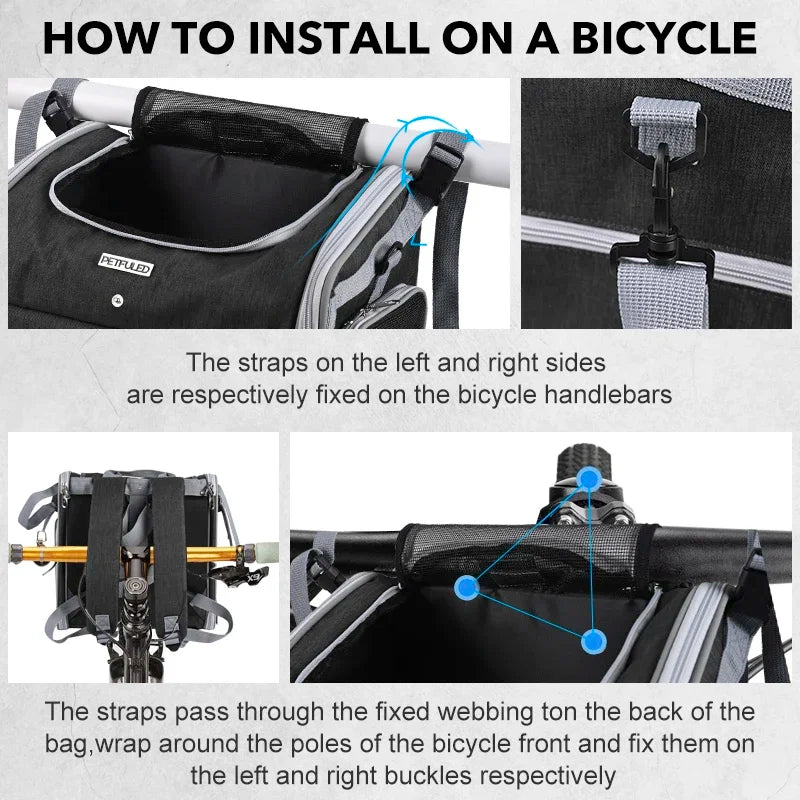 HOW TO INSTALL ON A BICYCLE

PETFULED

The straps on the left and right sides are respectively fixed on the bicycle handlebars

The straps pass through the fixed webbing ton the back of the bag,wrap around the poles of the bicycle front and fix them on the left and right buckles respectively