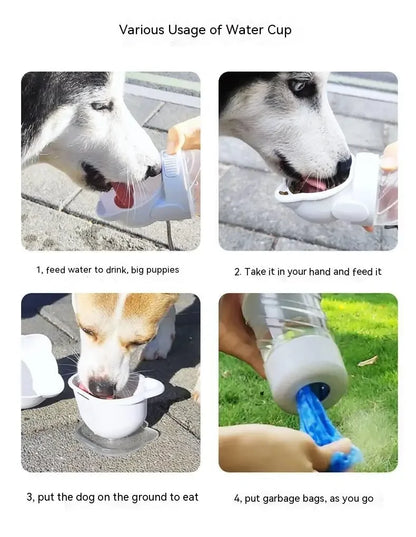 Various Usage of Water Cup

1, feed water to drink, big puppies

2. Take it in your hand and feed it

3, put the dog on the ground to eat

4, put garbage bags, as you go