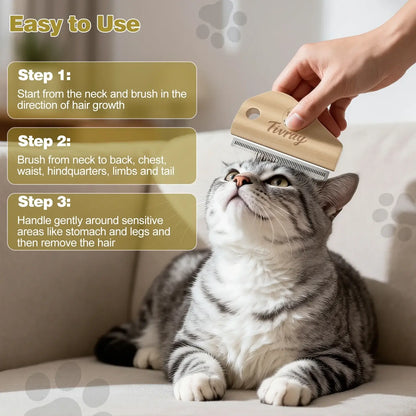 Easy to Use

Step 1:
Start from the neck and brush in the direction of hair growth

Step 2:
Brush from neck to back, chest, waist, hindquarters, limbs and tail

Step 3:
Handle gently around sensitive areas like stomach and legs and then remove the hair

Tivray