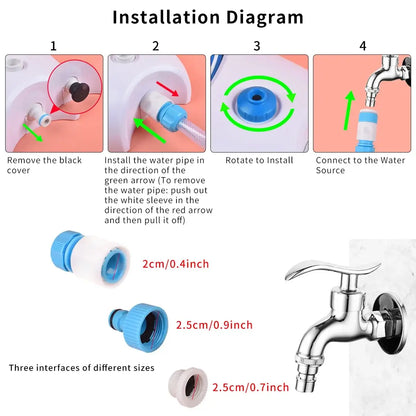 Installation Diagram

1

Remove the black cover

2

Install the water pipe in the direction of the green arrow (To remove the water pipe: push out the white sleeve in the direction of the red arrow and then pull it off)

3

Rotate to Install

4

Connect to the Water Source

2cm/0.4inch

2.5cm/0.9inch

Three interfaces of different sizes

2.5cm/0.7inch