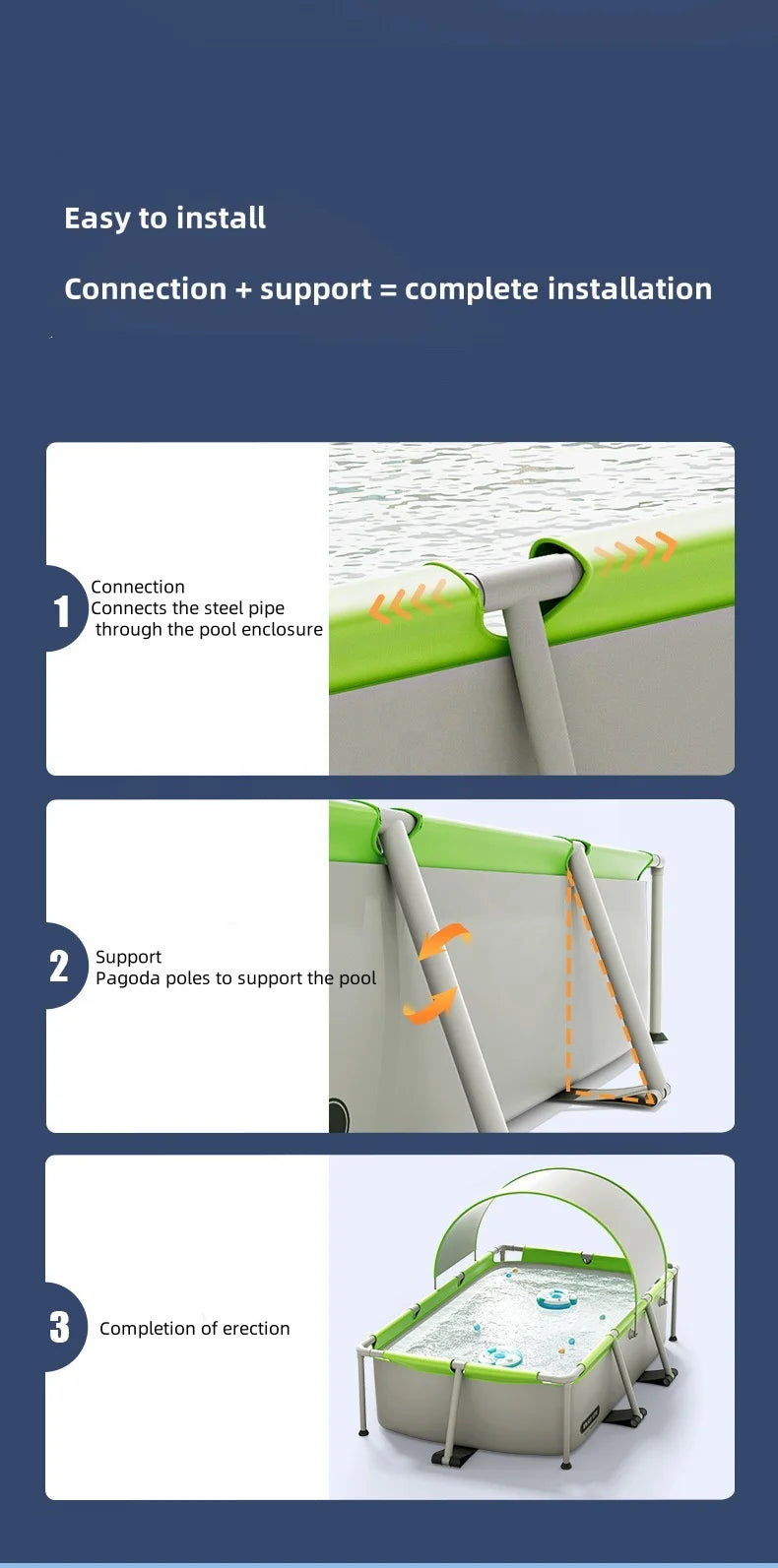 Easy to install

Connection + support = complete installation

1 Connection
Connects the steel pipe through the pool enclosure

2 Support
Pagoda poles to support the pool

3 Completion of erection