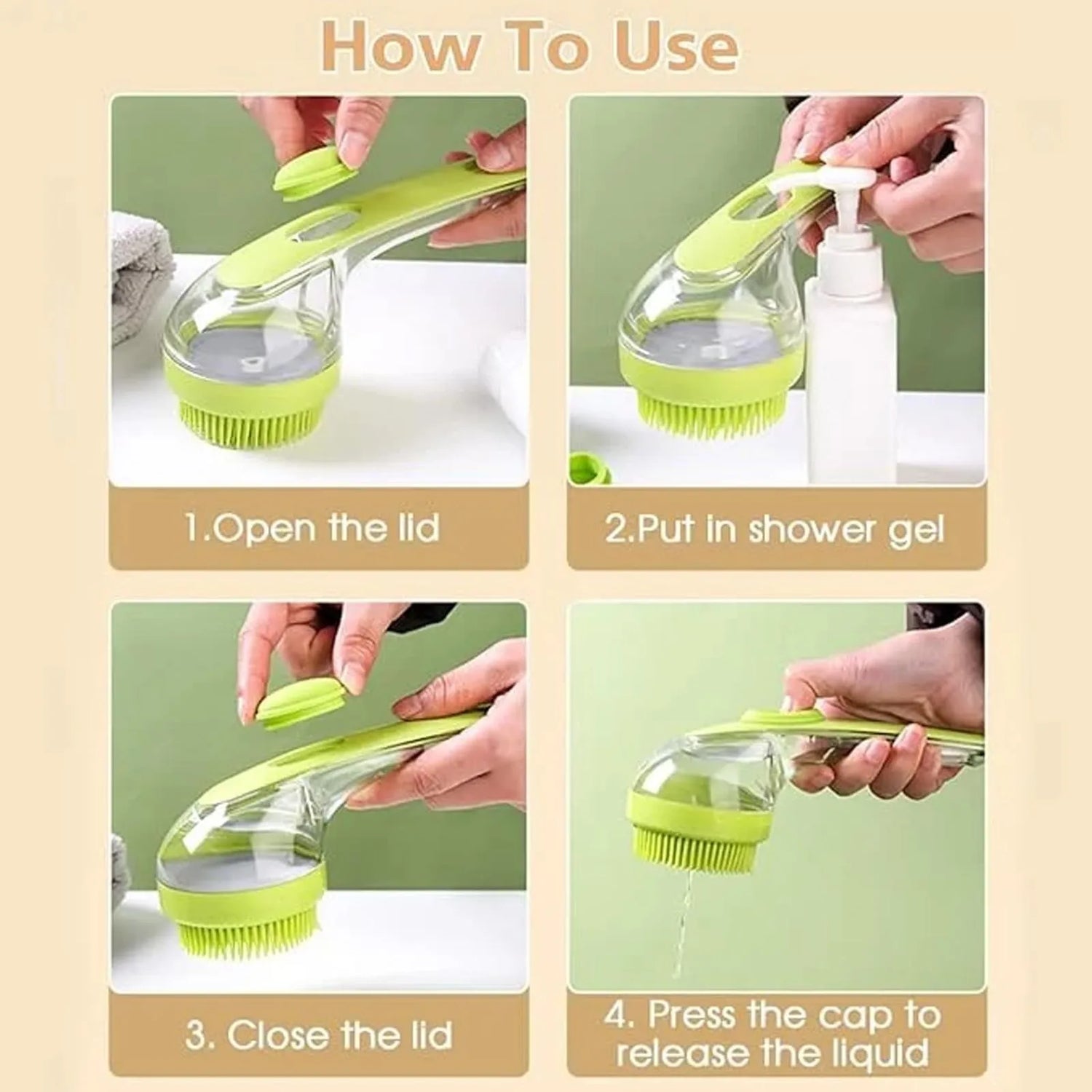 How To Use

1.Open the lid

2.Put in shower gel

3. Close the lid

4. Press the cap to release the liquid