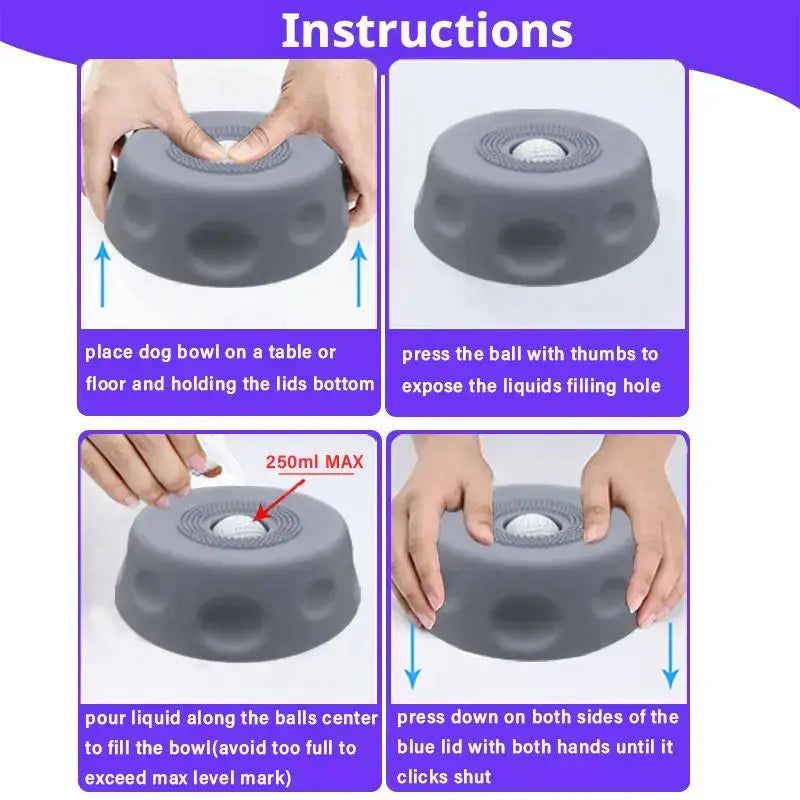 Instructions

place dog bowl on a table or floor and holding the lids bottom

press the ball with thumbs to expose the liquids filling hole

250ml MAX

pour liquid along the balls center to fill the bowl(avoid too full to exceed max level mark)

press down on both sides of the blue lid with both hands until it clicks shut